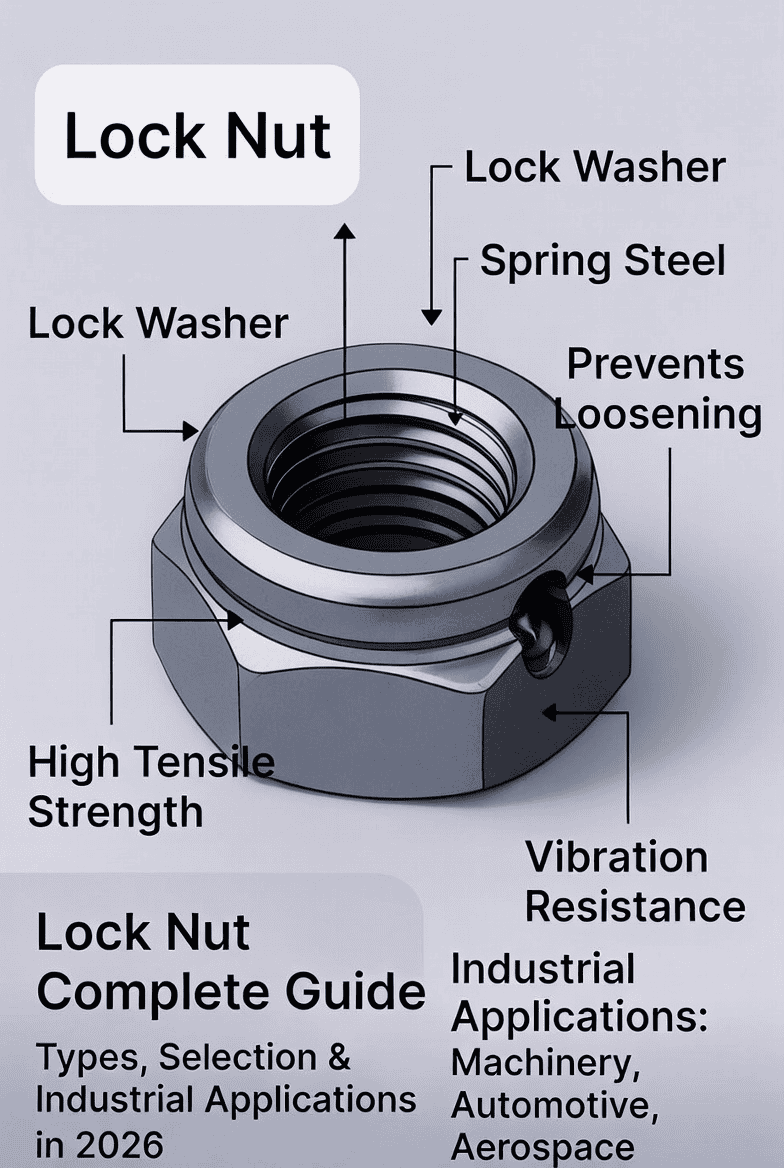 Lock Nut

Lock Washer

Spring Steel

Lock Washer

Prevents Loosening

High Tensile Strength

Vibration Resistance

Lock Nut Complete Guide

Types, Selection & Industrial Applications in 2026

Industrial Applications: Machinery, Automotive, Aerospace