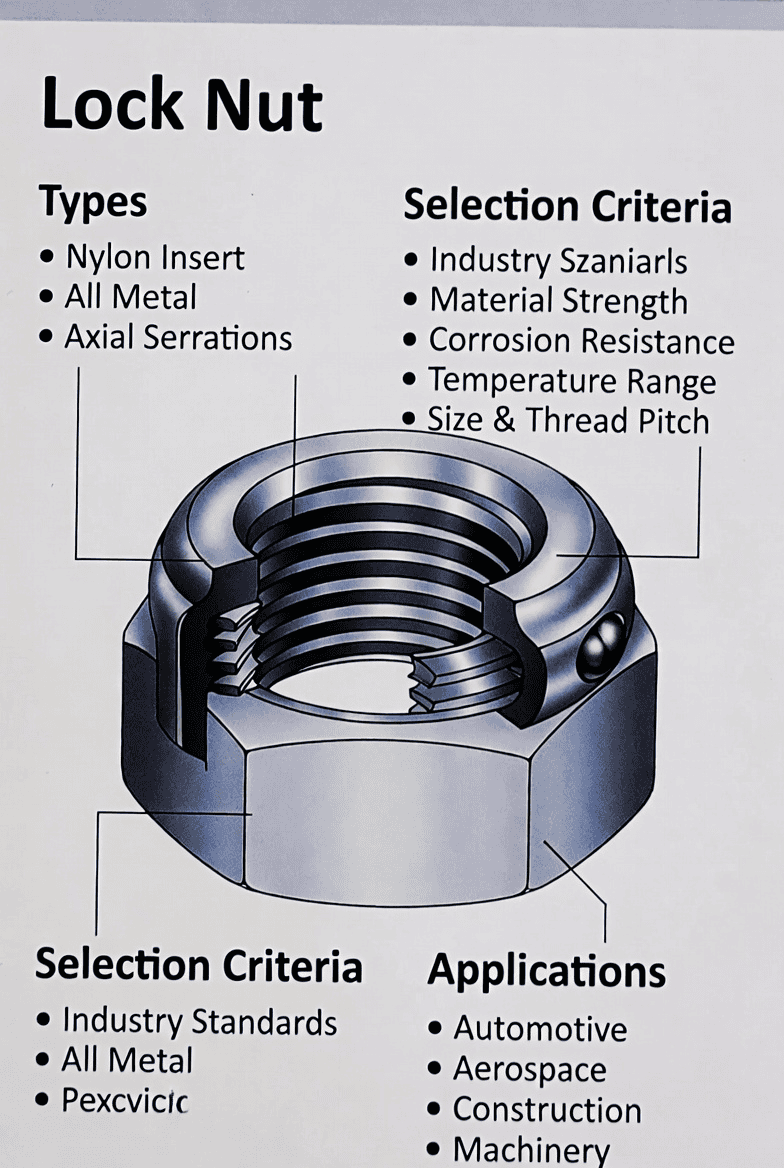 Lock Nut

Types
• Nylon Insert
• All Metal
• Axial Serrations

Selection Criteria
• Industry Szaniarls
• Material Strength
• Corrosion Resistance
• Temperature Range
• Size & Thread Pitch

Selection Criteria
• Industry Standards
• All Metal
• Pexcvicic

Applications
• Automotive
• Aerospace
• Construction
• Machinery