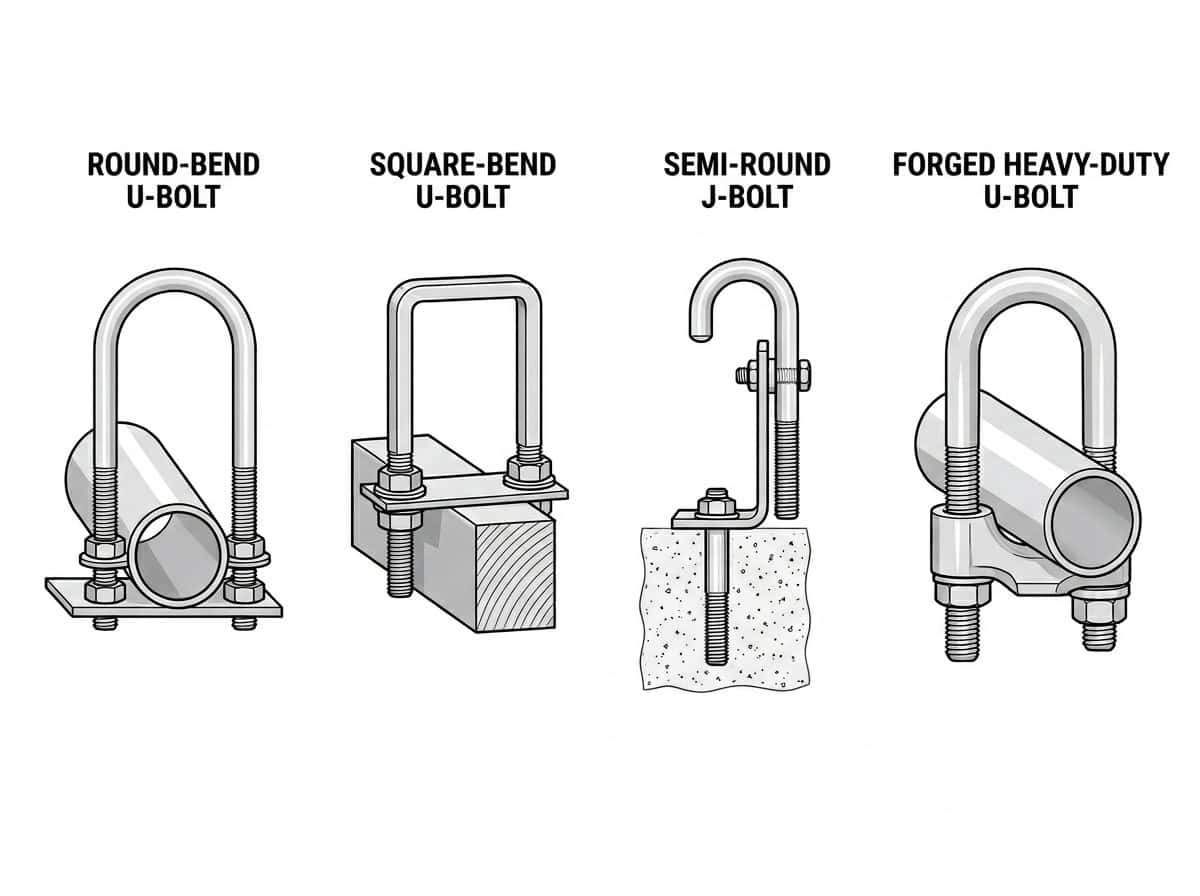 ROUND-BEND U-BOLT

SQUARE-BEND U-BOLT

SEMI-ROUND J-BOLT

FORGED HEAVY-DUTY U-BOLT