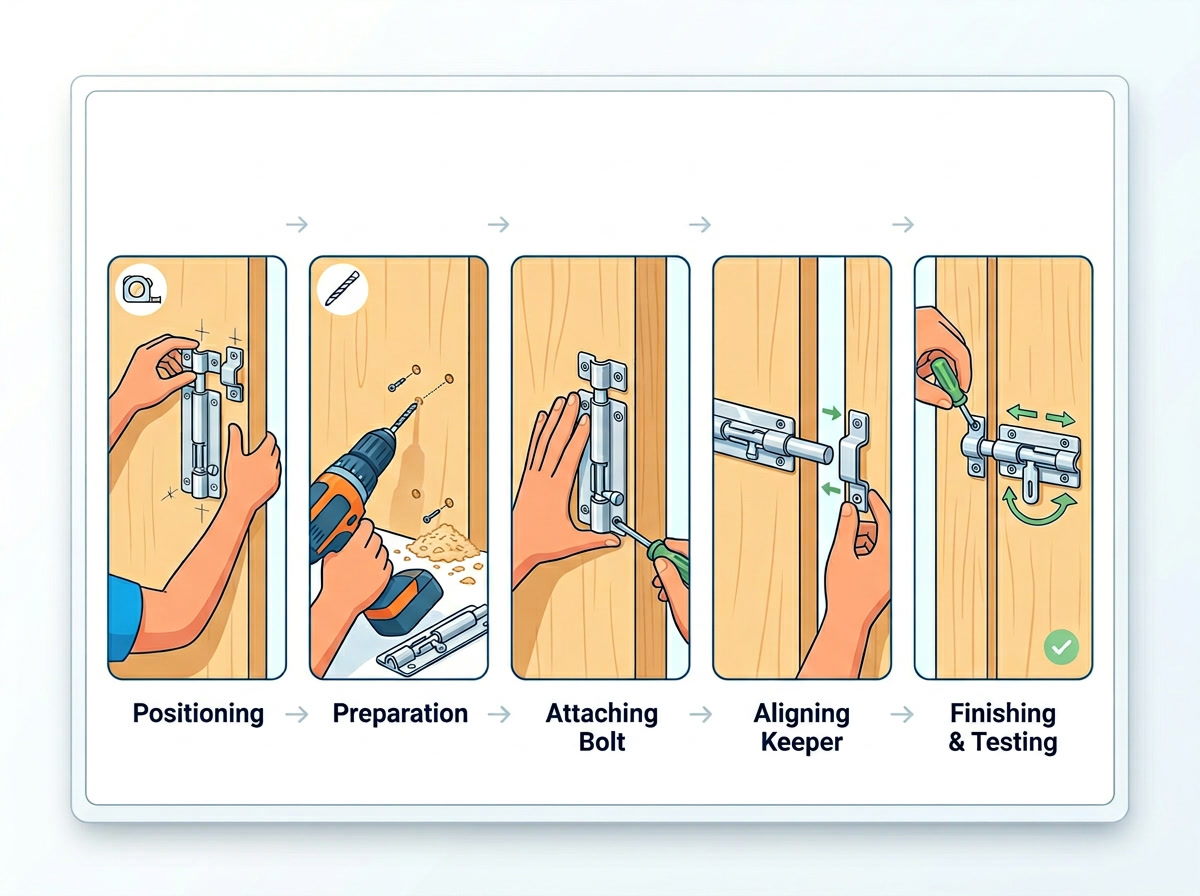 Positioning → Preparation → Attaching Bolt → Aligning Keeper → Finishing & Testing