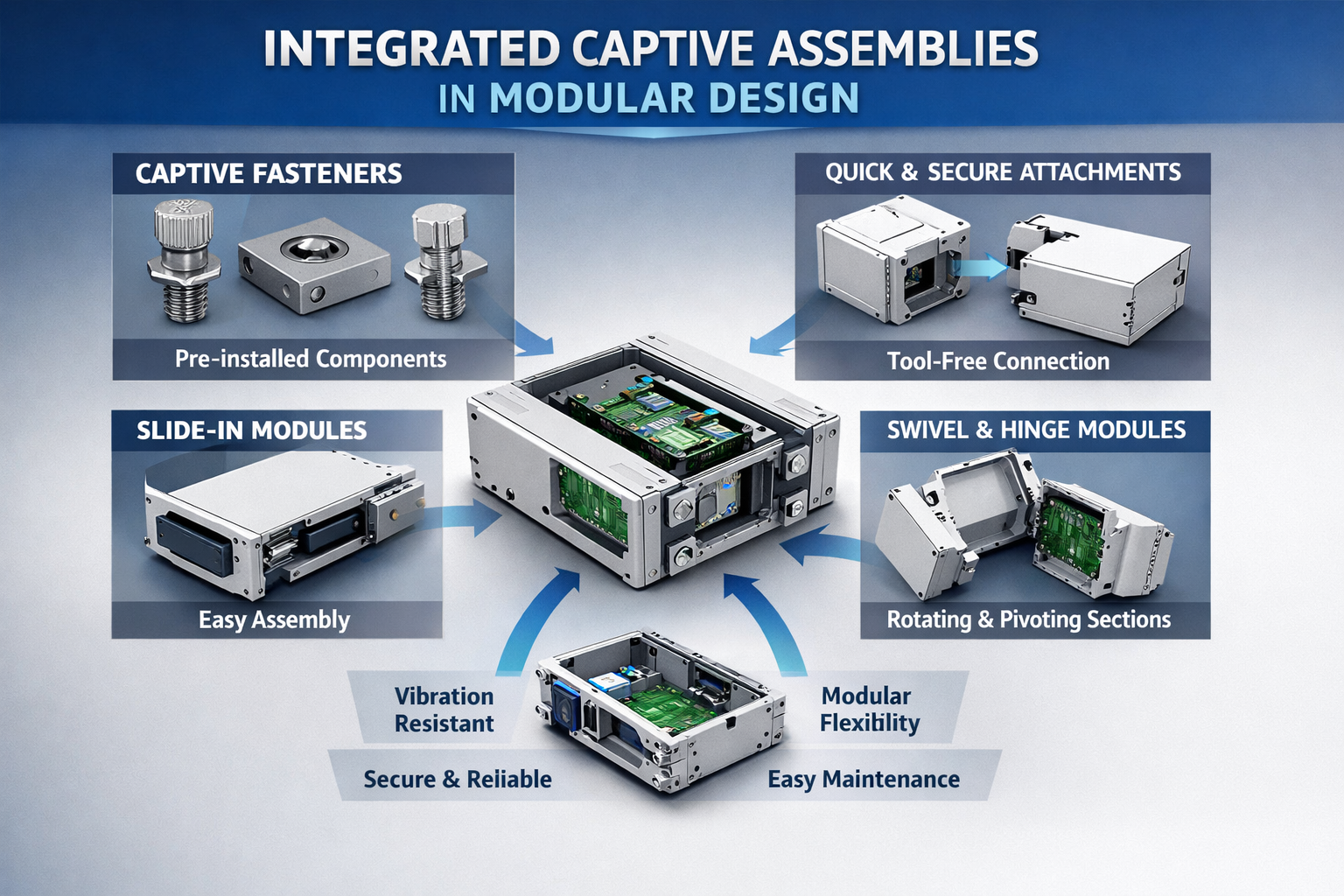 INTEGRATED CAPTIVE ASSEMBLIES
IN MODULAR DESIGN

CAPTIVE FASTENERS

Pre-installed Components

QUICK & SECURE ATTACHMENTS

Tool-Free Connection

SLIDE-IN MODULES

Easy Assembly

SWIVEL & HINGE MODULES

Rotating & Pivoting Sections

Vibration Resistant

Modular Flexibility

Secure & Reliable

Easy Maintenance