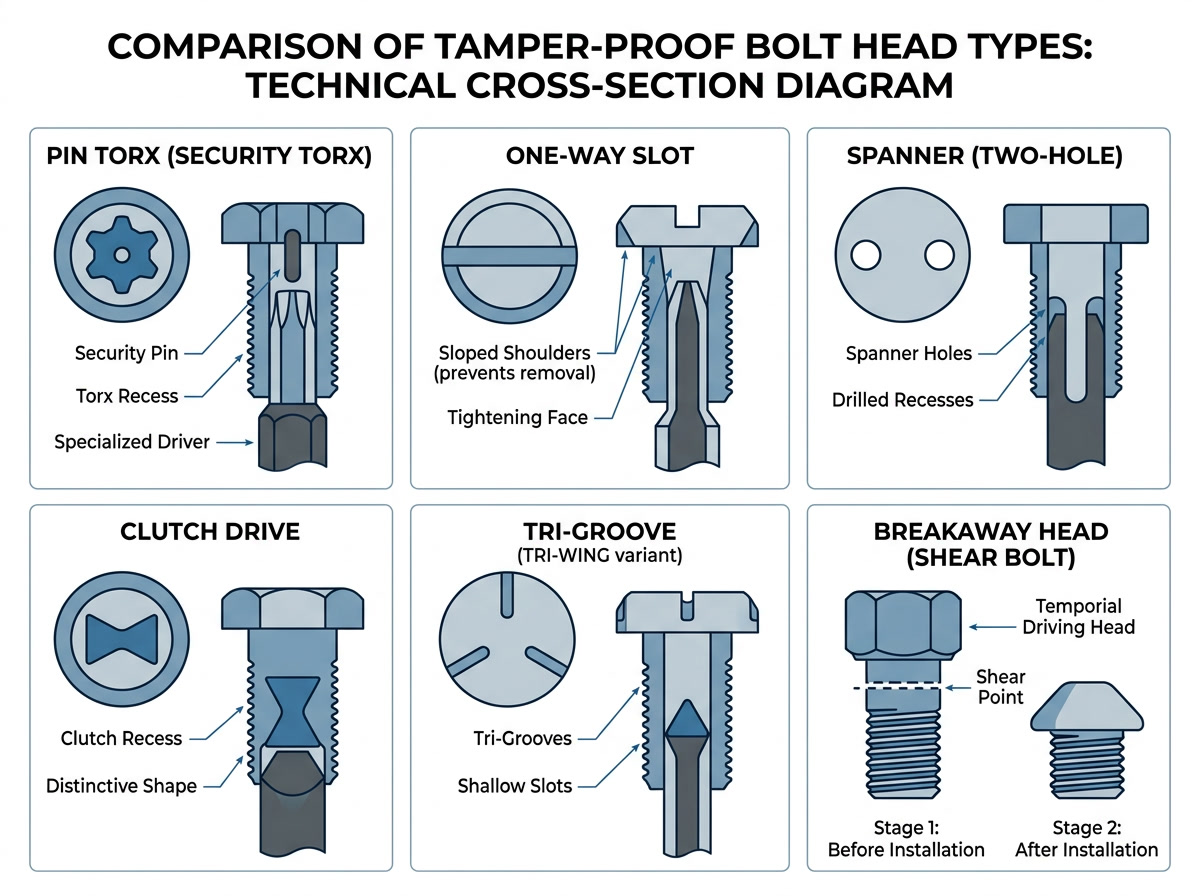 COMPARISON OF TAMPER-PROOF BOLT HEAD TYPES: TECHNICAL CROSS-SECTION DIAGRAM

PIN TORX (SECURITY TORX)

Security Pin

Torx Recess

Specialized Driver

ONE-WAY SLOT

Sloped Shoulders (prevents removal)

Tightening Face

SPANNER (TWO-HOLE)

Spanner Holes

Drilled Recesses

CLUTCH DRIVE

Clutch Recess

Distinctive Shape

TRI-GROOVE
(TRI-WING variant)

Tri-Grooves

Shallow Slots

BREAKAWAY HEAD (SHEAR BOLT)

Temporial Driving Head

Shear Point

Stage 1: Before Installation

Stage 2: After Installation