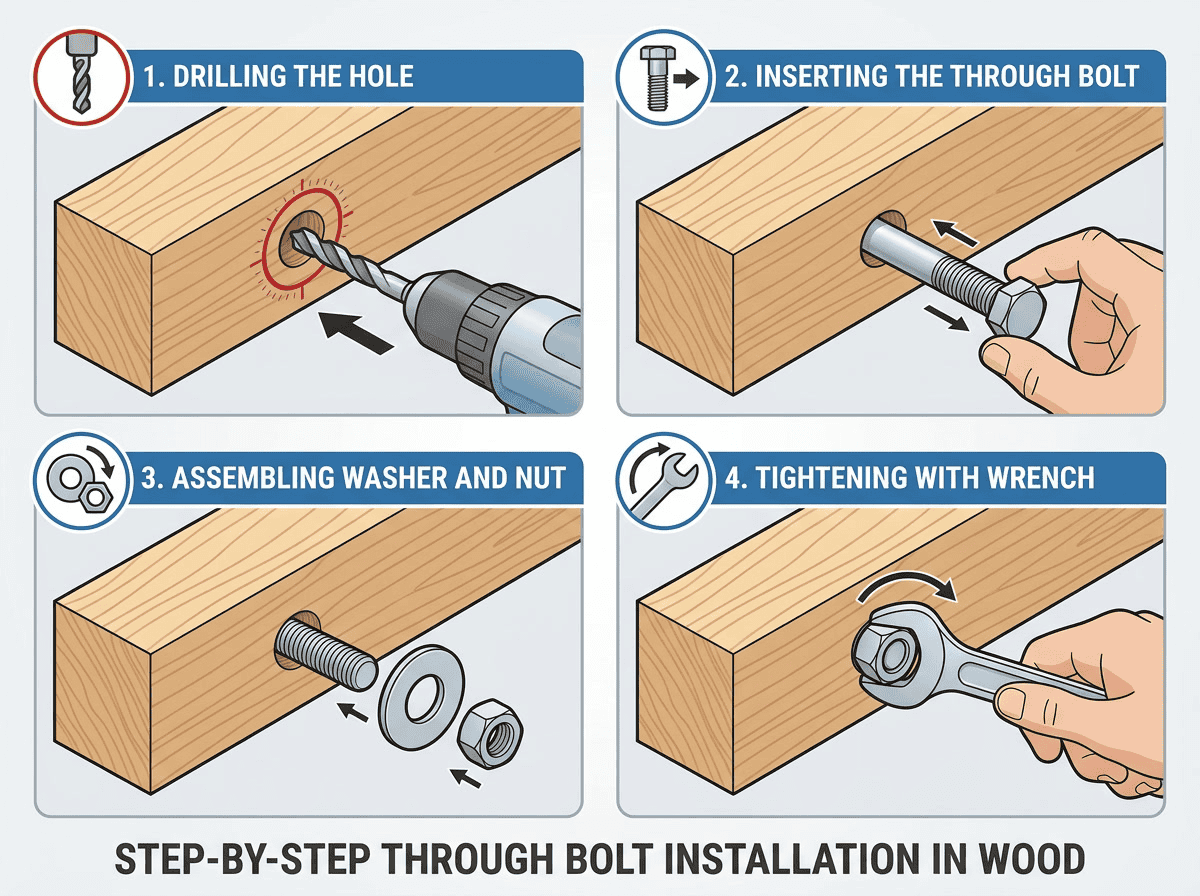 1. DRILLING THE HOLE

2. INSERTING THE THROUGH BOLT

3. ASSEMBLING WASHER AND NUT

4. TIGHTENING WITH WRENCH

STEP-BY-STEP THROUGH BOLT INSTALLATION IN WOOD