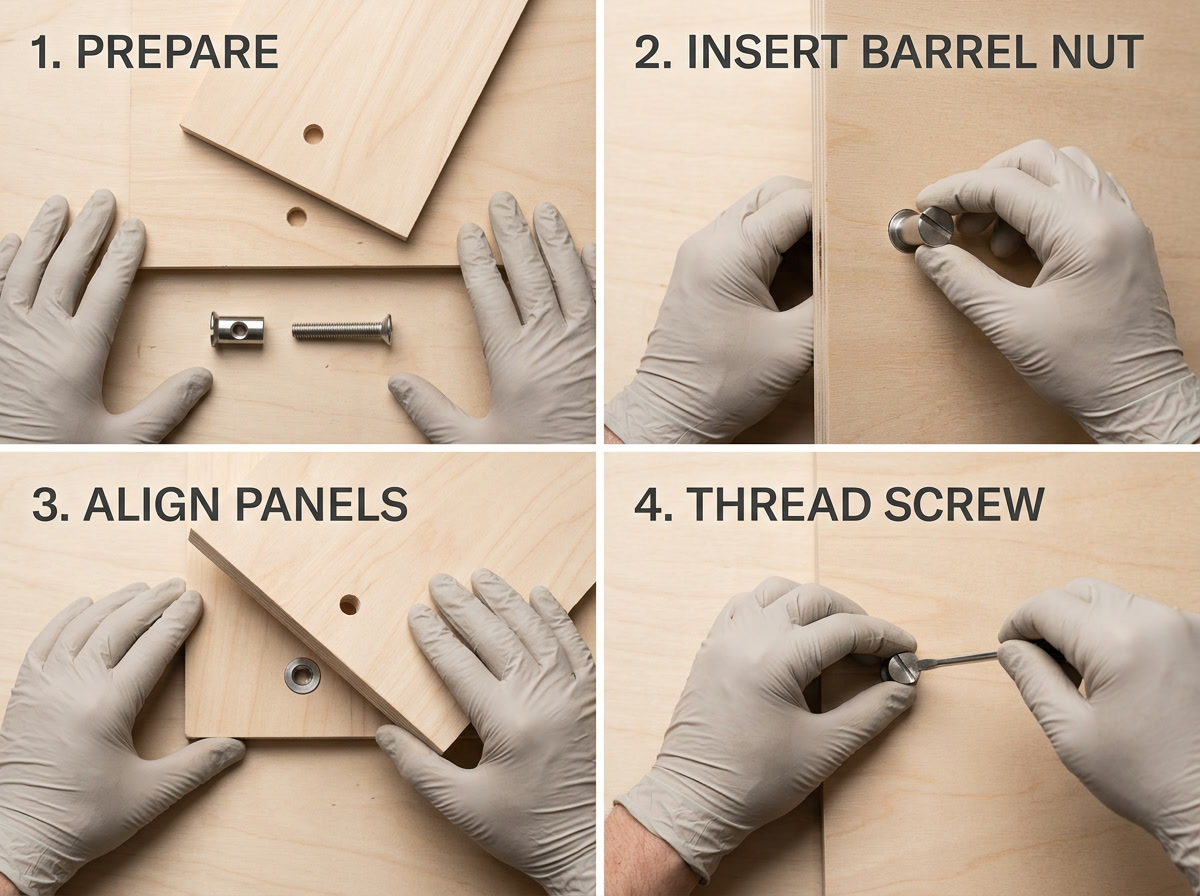 1. PREPARE

2. INSERT BARREL NUT

3. ALIGN PANELS

4. THREAD SCREW